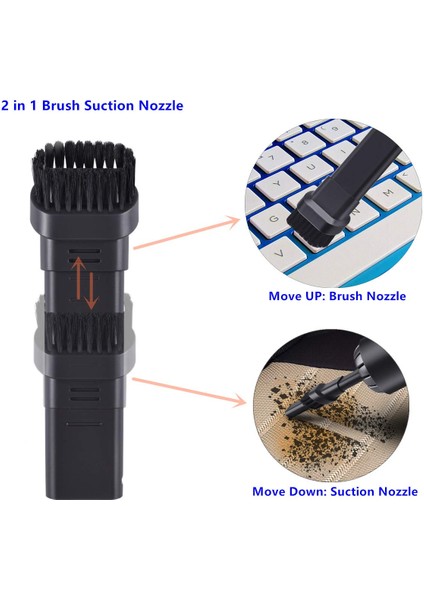 2 in 1 Brush Suction Nozzle

Move UP: Brush Nozzle

Move Down: Suction Nozzle