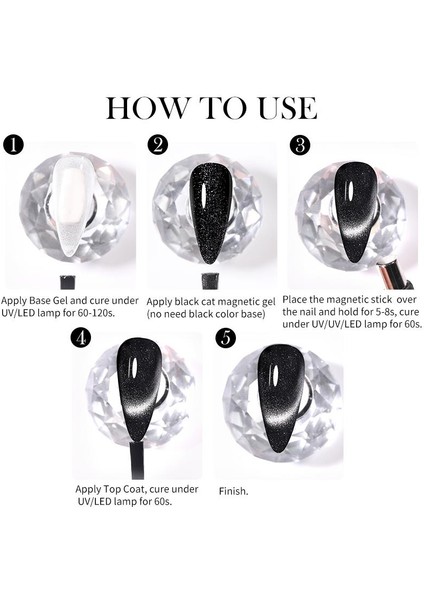 HOW TO USE

1

Apply Base Gel and cure under UV/LED lamp for 60-120s.

2

Apply black cat magnetic gel (no need black color base)

3

Place the magnetic stick over the nail and hold for 5-8s, cure under UV/UV/LED lamp for 60s.

4

Apply Top Coat, cure under UV/LED lamp for 60s.

5

Finish.