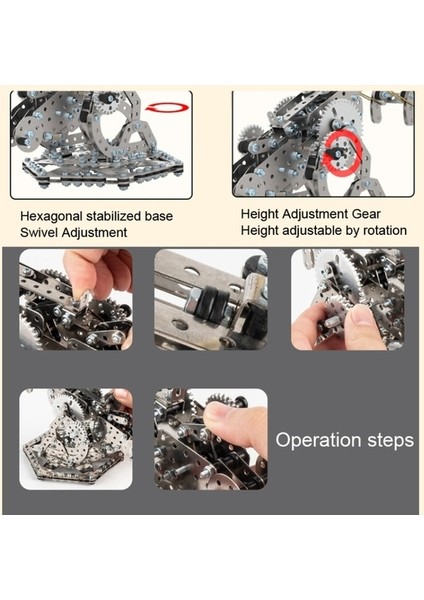 Hexagonal stabilized base
Swivel Adjustment

Height Adjustment Gear
Height adjustable by rotation

Operation steps