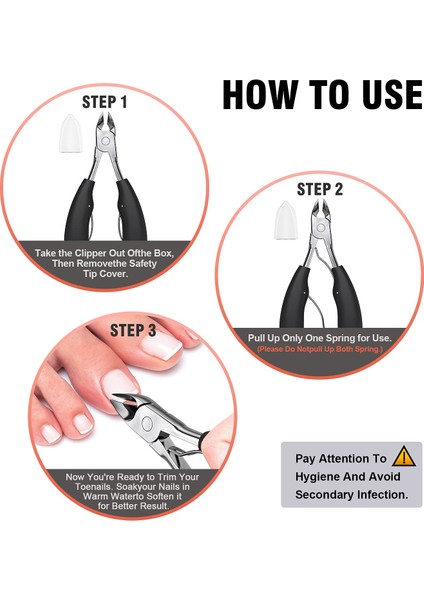 HOW TO USE

STEP 1

Take the Clipper Out Ofthe Box, Then Removethe Safety Tip Cover.

STEP 2

Pull Up Only One Spring for Use.
(Please Do Notpull Up Both Spring.)

STEP 3

Now You're Ready to Trim Your Toenails. Soakyour Nails in Warm Waterto Soften it for Better Result.

Pay Attention To Hygiene And Avoid Secondary Infection.