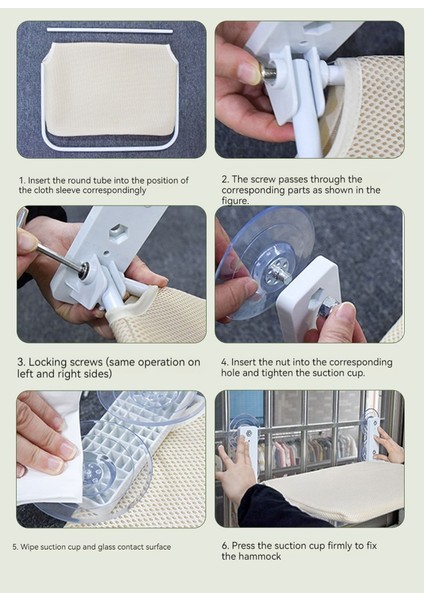 1. Insert the round tube into the position of the cloth sleeve correspondingly

2. The screw passes through the corresponding parts as shown in the figure.

3. Locking screws (same operation on left and right sides)

4. Insert the nut into the corresponding hole and tighten the suction cup.

5. Wipe suction cup and glass contact surface

6. Press the suction cup firmly to fix the hammock