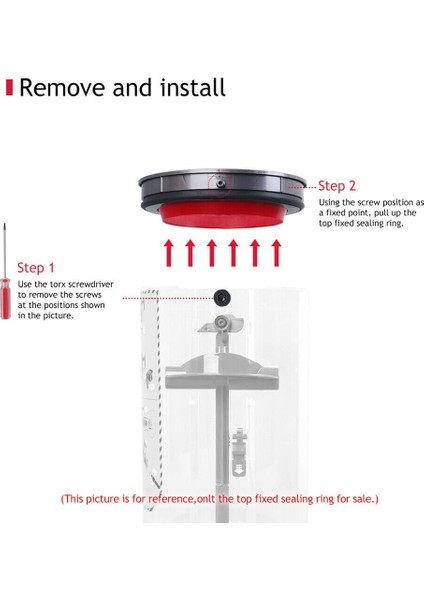 Remove and install

Step 2
Using the screw position as a fixed point, pull up the top fixed sealing ring.

Step 1
Use the torx screwdriver to remove the screws at the positions shown in the picture.

(This picture is for reference,onlt the top fixed sealing ring for sale.)