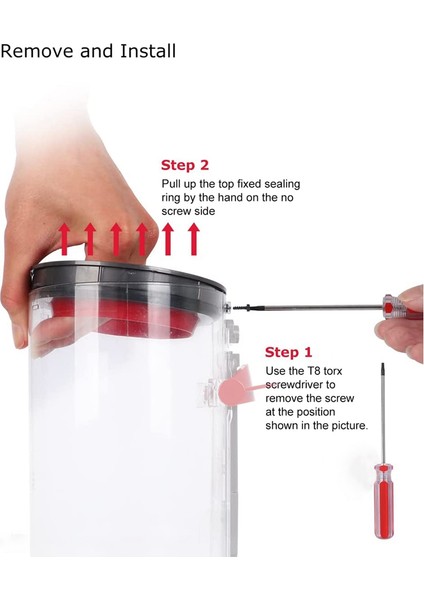 Remove and Install

Step 2
Pull up the top fixed sealing ring by the hand on the no screw side

Step 1
Use the T8 torx screwdriver to remove the screw at the position shown in the picture.