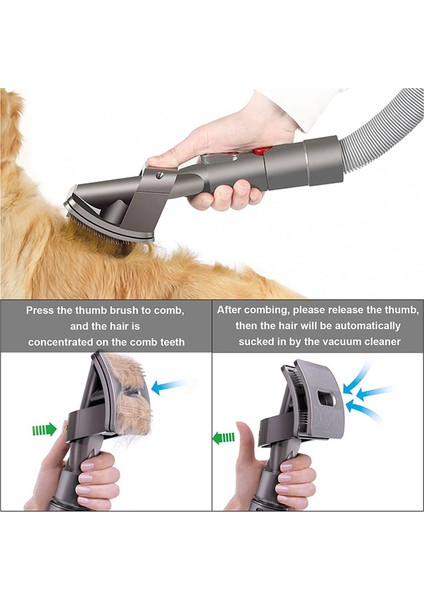 Press the thumb brush to comb, and the hair is concentrated on the comb teeth

After combing, please release the thumb, then the hair will be automatically sucked in by the vacuum cleaner