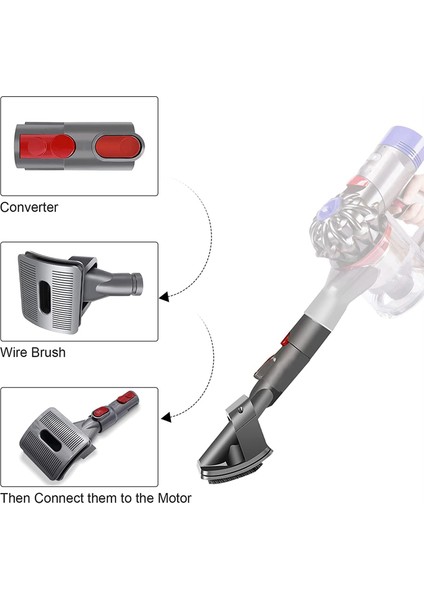 Converter

Wire Brush

Then Connect them to the Motor