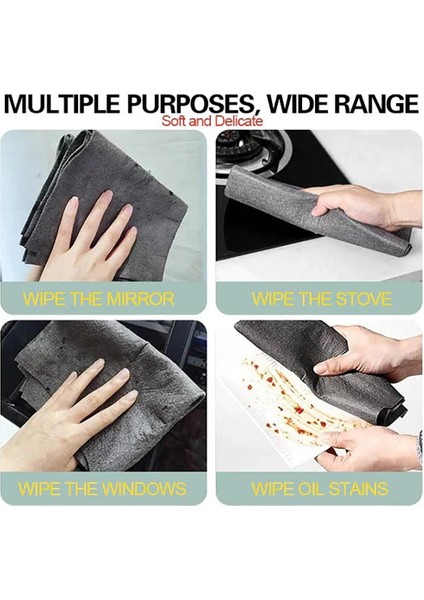 MULTIPLE PURPOSES, WIDE RANGE
Soft and Delicate

WIPE THE MIRROR

WIPE THE STOVE

WIPE THE WINDOWS

WIPE OIL STAINS