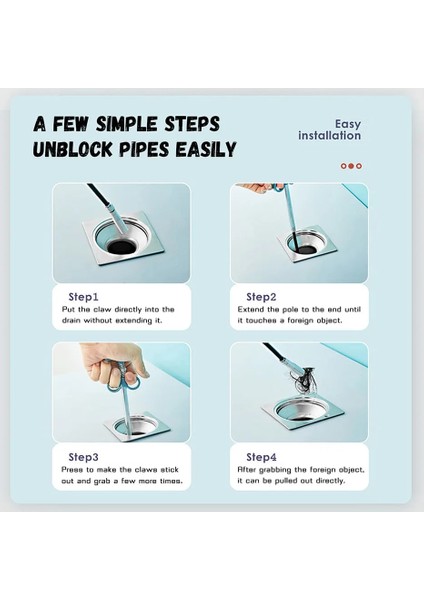 A FEW SIMPLE STEPS UNBLOCK PIPES EASILY

Easy installation

Step1
Put the claw directly into the drain without extending it.

Step2
Extend the pole to the end until it touches a foreign object.

Step3
Press to make the claws stick out and grab a few more times.

Step4
After grabbing the foreign object, it can be pulled out directly.