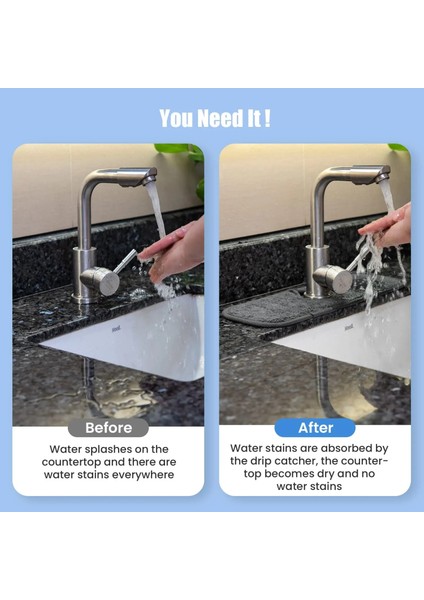 You Need It !

Before

Water splashes on the countertop and there are water stains everywhere

After

Water stains are absorbed by the drip catcher, the countertop becomes dry and no water stains