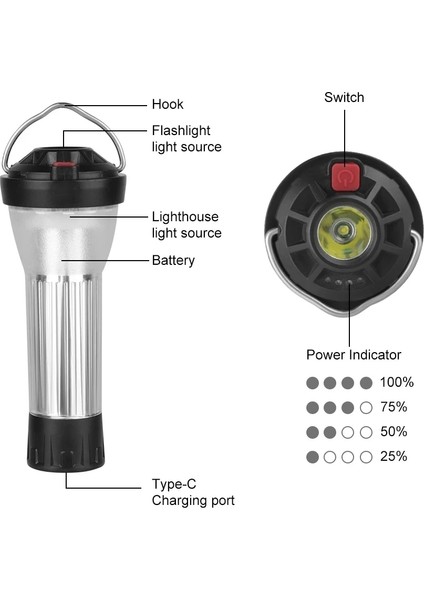 Hook

Flashlight light source

Lighthouse light source

Battery

Type-C Charging port

Switch

Power Indicator

100%

75%

50%

25%