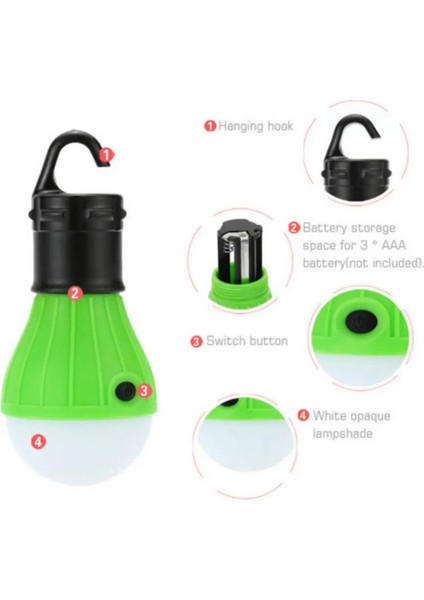 1
2
3
4

1 Hanging hook

2 Battery storage space for 3 * AAA battery(not included).

3 Switch button

4 White opaque lampshade