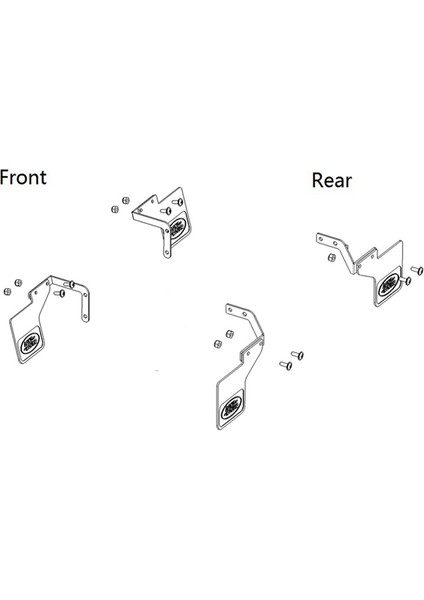 Front

Rear