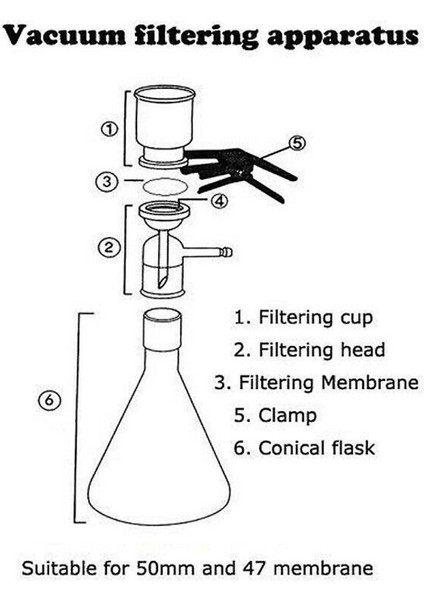 Vacuum filtering apparatus

①

⑤

③

④

②

⑥

1. Filtering cup
2. Filtering head
3. Filtering Membrane
5. Clamp
6. Conical flask

Suitable for 50mm and 47 membrane