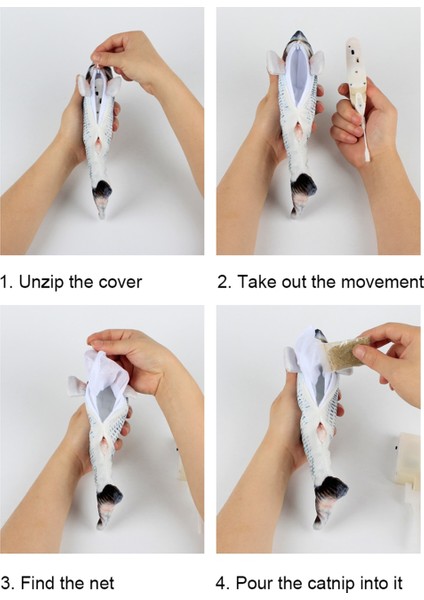 1. Unzip the cover

2. Take out the movement

3. Find the net

4. Pour the catnip into it