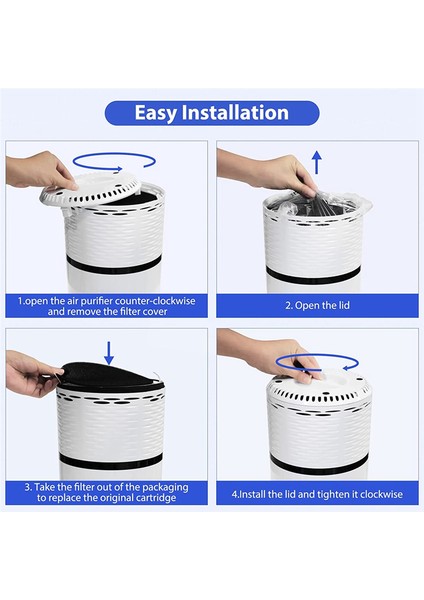 Easy Installation

1.open the air purifier counter-clockwise and remove the filter cover

2. Open the lid

3. Take the filter out of the packaging to replace the original cartridge

4.Install the lid and tighten it clockwise