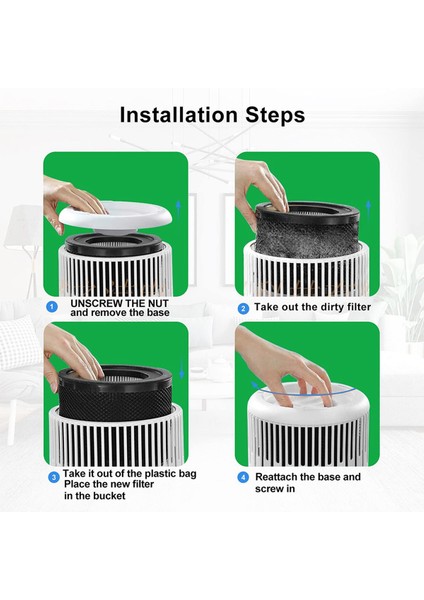 Installation Steps

1 UNSCREW THE NUT and remove the base

2 Take out the dirty filter

3 Take it out of the plastic bag Place the new filter in the bucket

4 Reattach the base and screw in