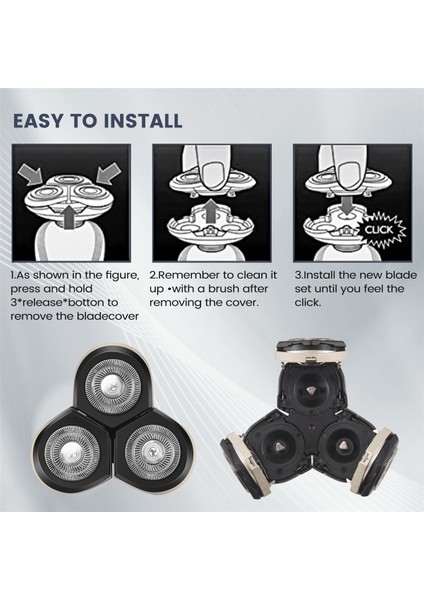 EASY TO INSTALL

CLICK

1.As shown in the figure, press and hold 3*release*botton to remove the bladecover

2.Remember to clean it up •with a brush after removing the cover.

3.Install the new blade set until you feel the click.