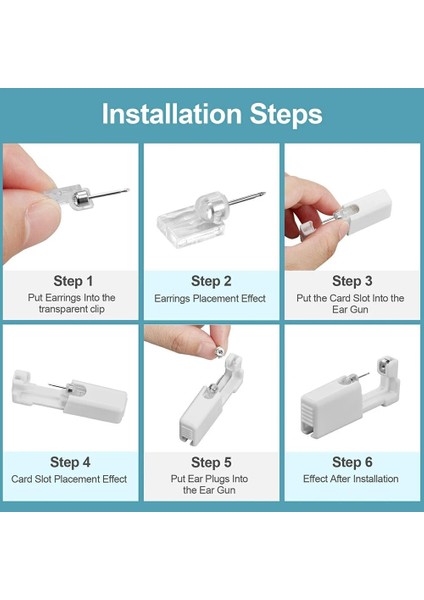 Installation Steps

Step 1
Put Earrings Into the transparent clip

Step 2
Earrings Placement Effect

Step 3
Put the Card Slot Into the Ear Gun

Step 4
Card Slot Placement Effect

Step 5
Put Ear Plugs Into the Ear Gun

Step 6
Effect After Installation