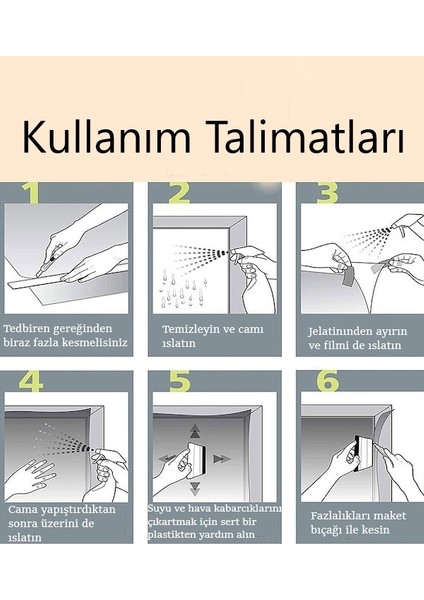 Kullanım Talimatları

1

Tedbiren gereğinden biraz fazla kesmelisiniz

2

Temizleyin ve camı ıslatın

3

Jelatininden ayırın ve filmi de ıslatın

4

Cama yapıştırdıktan sonra üzerini de ıslatın

5

Suyu ve hava kabarcıklarını çıkartmak için sert bir plastikten yardım alın

6

Fazlalıkları maket bıçağı ile kesin