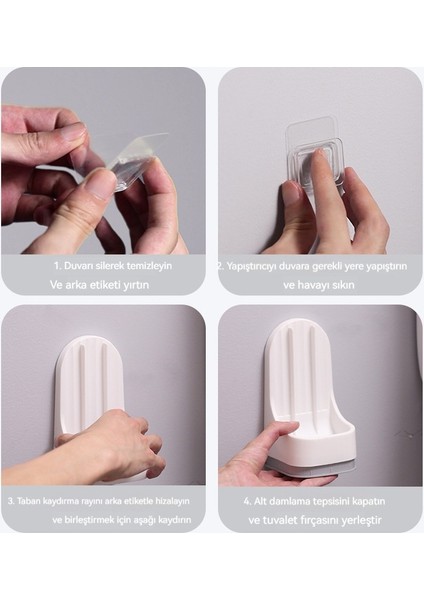 1. Duvarı silerek temizleyin
Ve arka etiketi yırtın

2. Yapıştırıcıyı duvara gerekli yere yapıştırın
ve havayı sıkın

3. Taban kaydırma rayını arka etiketle hizalayın
ve birleştirmek için aşağı kaydırın

4. Alt damlama tepsisini kapatın
ve tuvalet fırçasını yerleştir