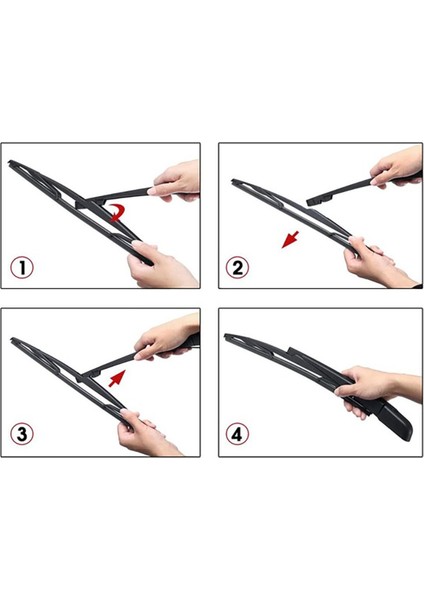 1

2

3

4