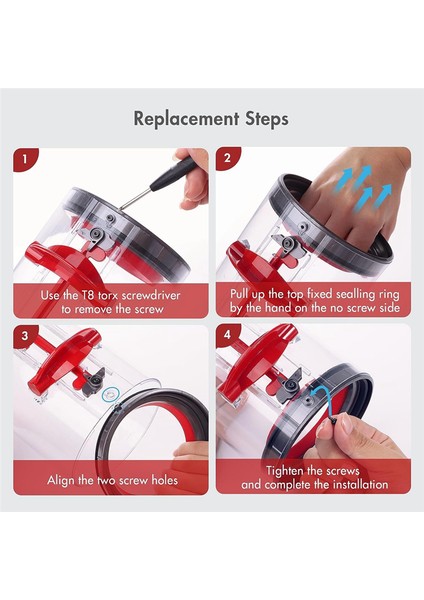 Replacement Steps

1

Use the T8 torx screwdriver to remove the screw

2

Pull up the top fixed sealling ring by the hand on the no screw side

3

Align the two screw holes

4

Tighten the screws and complete the installation