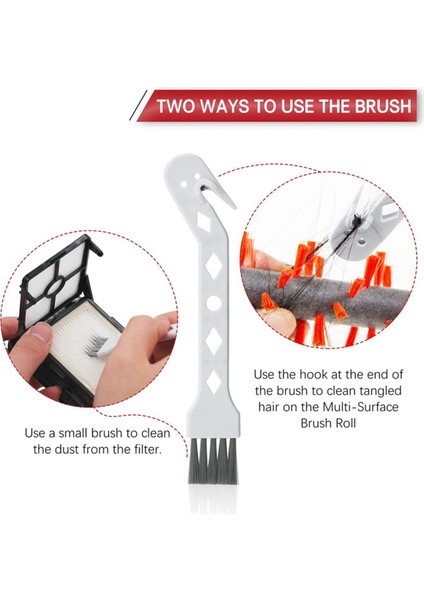 TWO WAYS TO USE THE BRUSH

Use the hook at the end of the brush to clean tangled hair on the Multi-Surface Brush Roll

Use a small brush to clean the dust from the filter.