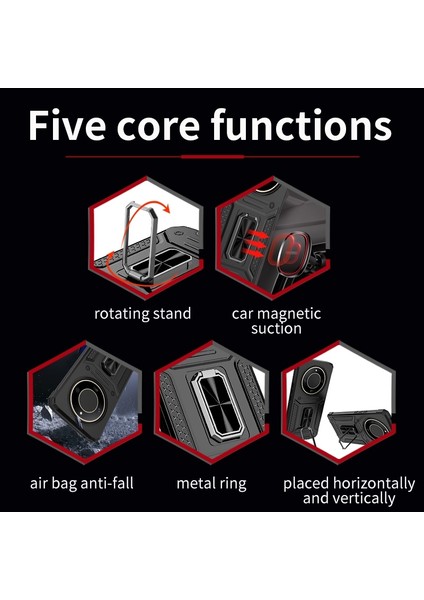 Five core functions

rotating stand

car magnetic suction

air bag anti-fall

metal ring

placed horizontally and vertically