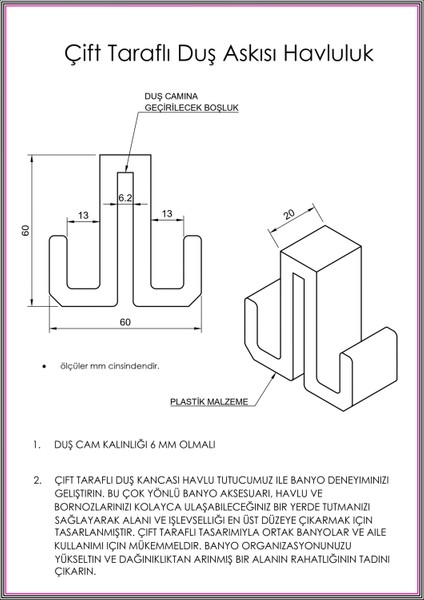 Çift Taraflı Duş Askısı Havluluk

DUŞ CAMINA
GEÇİRİLECEK BOŞLUK

6.2

13

13

60

60

20

• ölçüler mm cinsindendir.

PLASTİK MALZEME

1. DUŞ CAM KALINLIĞI 6 MM OLMALI

2. ÇIFT TARAFLI DUŞ KANCASI HAVLU TUTUCUMUZ ILE BANYO DENEYIMINIZI GELIŞTIRIN. BU ÇOK YÖNLÜ BANYO AKSESUARI, HAVLU VE BORNOZLARINIZI KOLAYCA ULAŞABILECEĞINIZ BIR YERDE TUTMANIZI SAĞLAYARAK ALANI VE IŞLEVSELLIĞI EN ÜST DÜZEYE ÇIKARMAK IÇIN TASARLANMIŞTIR. ÇIFT TARAFLI TASARIMIYLA ORTAK BANYOLAR VE AILE KULLANIMI IÇIN MÜKEMMELDIR. BANYO ORGANIZASYONUNUZU YÜKSELTIN VE DAĞINIKLIKTAN ARINMIŞ BIR ALANIN RAHATLIĞININ TADINI ÇIKARIN.