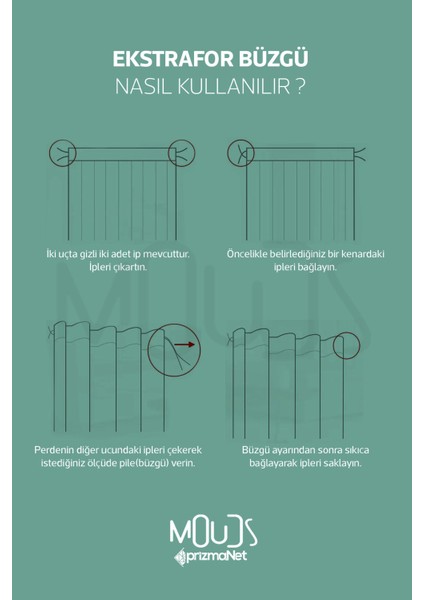 EKSTRAFOR BÜZGÜ
NASIL KULLANILIR ?

İki uçta gizli iki adet ip mevcuttur. İpleri çıkartın.

Öncelikle belirlediğiniz bir kenardaki ipleri bağlayın.

Perdenin diğer ucundaki ipleri çekerek istediğiniz ölçüde pile(büzgü) verin.

Büzgü ayarından sonra sıkıca bağlayarak ipleri saklayın.

MOUDS
prizmaNet