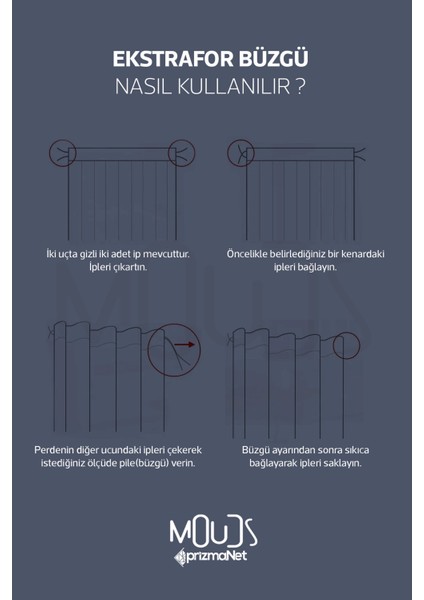 EKSTRAFOR BÜZGÜ
NASIL KULLANILIR ?

İki uçta gizli iki adet ip mevcuttur. İpleri çıkartın.

Öncelikle belirlediğiniz bir kenardaki ipleri bağlayın.

Perdenin diğer ucundaki ipleri çekerek istediğiniz ölçüde pile(büzgü) verin.

Büzgü ayarından sonra sıkıca bağlayarak ipleri saklayın.

MOUDS
prizmaNet