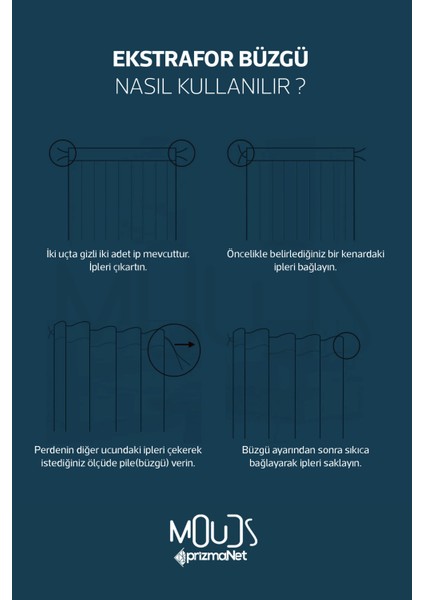 EKSTRAFOR BÜZGÜ
NASIL KULLANILIR ?

İki uçta gizli iki adet ip mevcuttur. İpleri çıkartın.

Öncelikle belirlediğiniz bir kenardaki ipleri bağlayın.

Perdenin diğer ucundaki ipleri çekerek istediğiniz ölçüde pile(büzgü) verin.

Büzgü ayarından sonra sıkıca bağlayarak ipleri saklayın.

MOUDS
prizmaNet