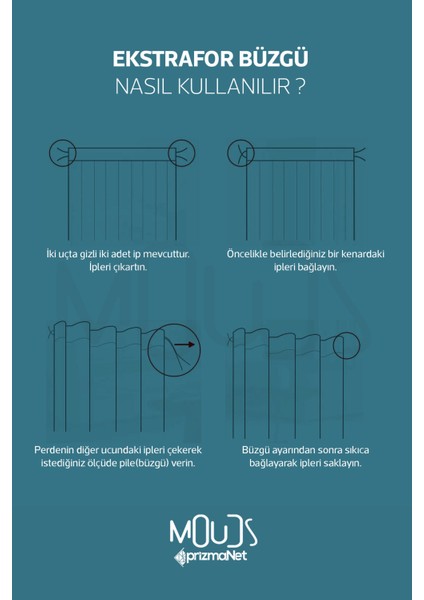 EKSTRAFOR BÜZGÜ
NASIL KULLANILIR ?

İki uçta gizli iki adet ip mevcuttur. İpleri çıkartın.

Öncelikle belirlediğiniz bir kenardaki ipleri bağlayın.

Perdenin diğer ucundaki ipleri çekerek istediğiniz ölçüde pile(büzgü) verin.

Büzgü ayarından sonra sıkıca bağlayarak ipleri saklayın.

MOUDS
prizmaNet