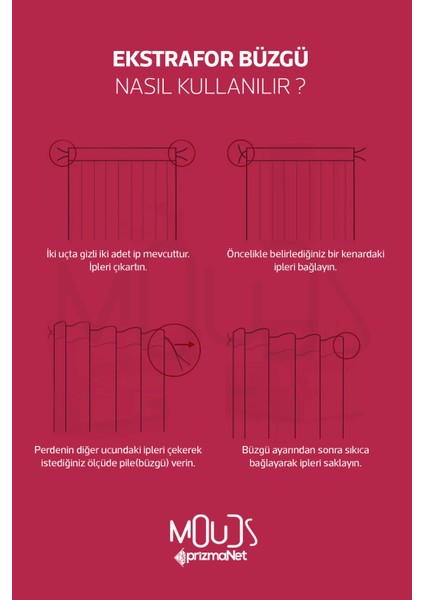 EKSTRAFOR BÜZGÜ
NASIL KULLANILIR ?

İki uçta gizli iki adet ip mevcuttur. İpleri çıkartın.

Öncelikle belirlediğiniz bir kenardaki ipleri bağlayın.

Perdenin diğer ucundaki ipleri çekerek istediğiniz ölçüde pile(büzgü) verin.

Büzgü ayarından sonra sıkıca bağlayarak ipleri saklayın.

MOUDS
prizmaNet