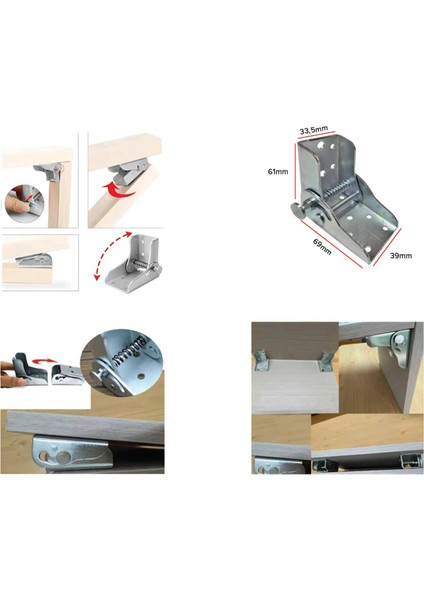 33,5mm
61mm
69mm
39mm