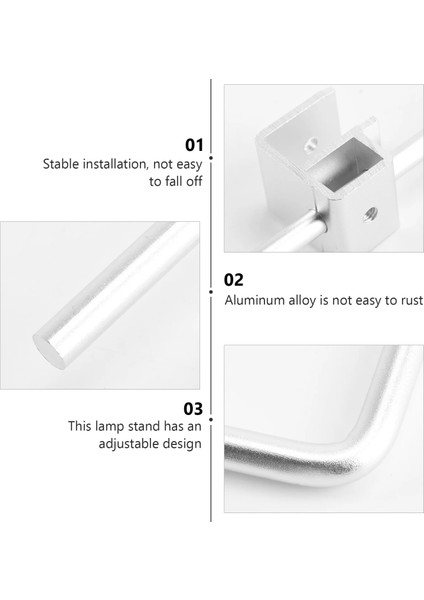 01
Stable installation, not easy to fall off

02
Aluminum alloy is not easy to rust

03
This lamp stand has an adjustable design