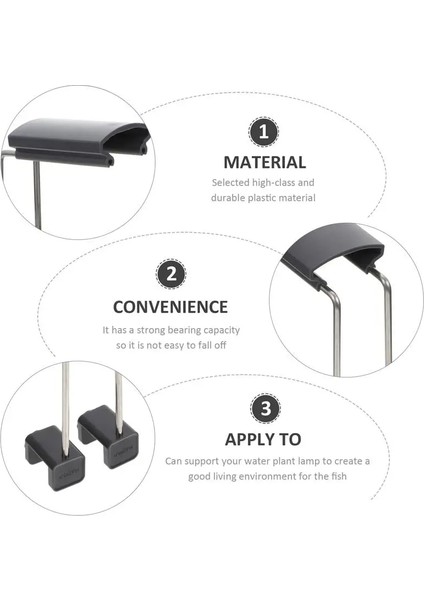 1

MATERIAL

Selected high-class and durable plastic material

2

CONVENIENCE

It has a strong bearing capacity so it is not easy to fall off

3

APPLY TO

Can support your water plant lamp to create a good living environment for the fish