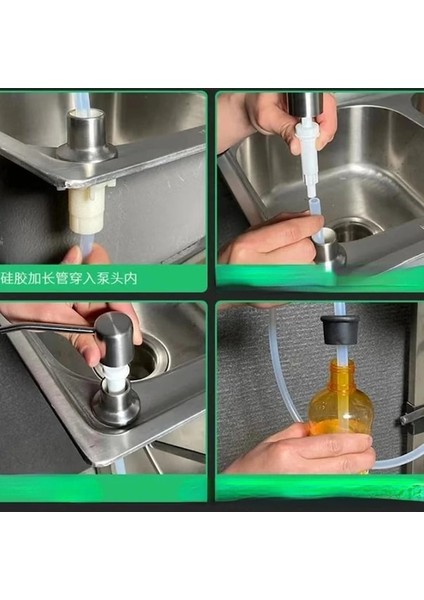 硅胶加长管穿入泵头内