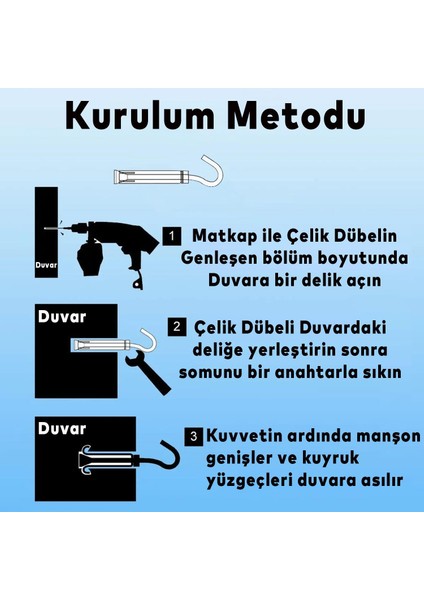 Kurulum Metodu

Duvar

1 Matkap ile Çelik Dübelin Genleşen bölüm boyutunda Duvara bir delik açın

Duvar

2 Çelik Dübeli Duvardaki deliğe yerleştirin sonra somunu bir anahtarla sıkın

Duvar

3 Kuvvetin ardında manşon genişler ve kuyruk yüzgeçleri duvara asılır