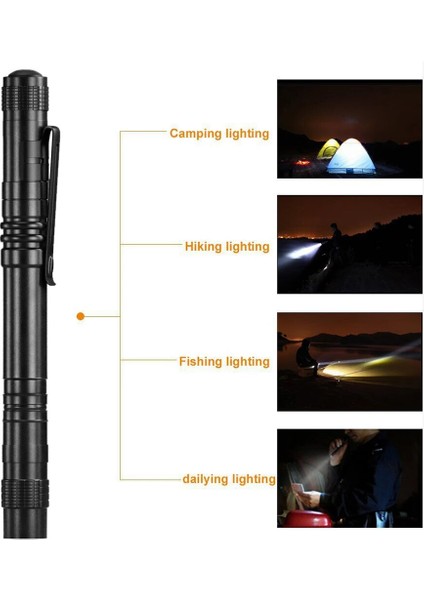 Camping lighting

Hiking lighting

Fishing lighting

dailying lighting