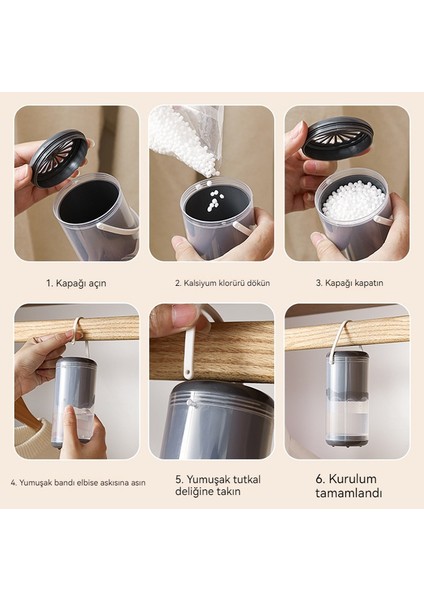 1. Kapağı açın

2. Kalsiyum klorürü dökün

3. Kapağı kapatın

4. Yumuşak bandı elbise askısına asın

5. Yumuşak tutkal deliğine takın

6. Kurulum tamamlandı