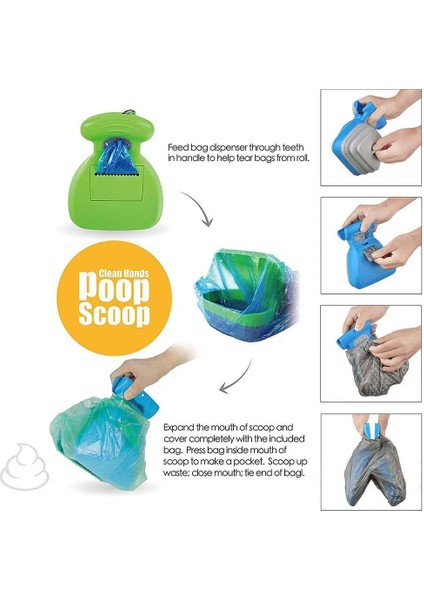 Feed bag dispenser through teeth in handle to help tear bags from roll.

Clean Hands
Poop Scoop

Expand the mouth of scoop and cover completely with the included bag. Press bag inside mouth of scoop to make a pocket. Scoop up waste; close mouth; tie end of bagl.