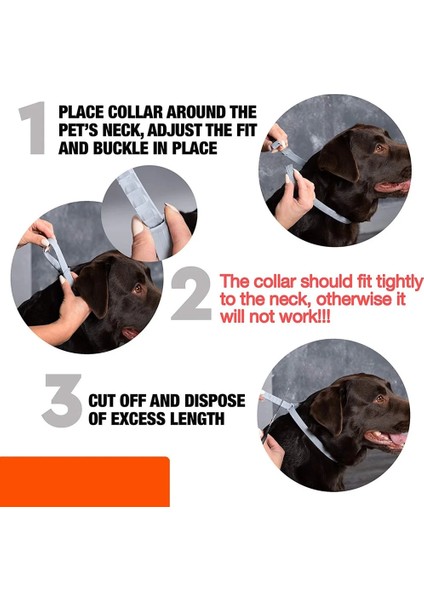 1 PLACE COLLAR AROUND THE PET'S NECK, ADJUST THE FIT AND BUCKLE IN PLACE

2 The collar should fit tightly to the neck, otherwise it will not work!!!

3 CUT OFF AND DISPOSE OF EXCESS LENGTH