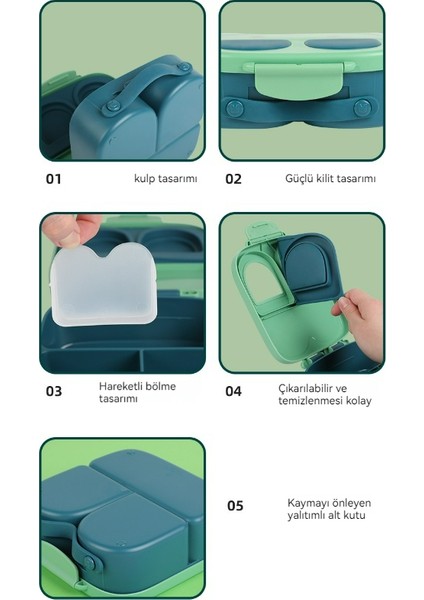 01 kulp tasarımı

02 Güçlü kilit tasarımı

03 Hareketli bölme tasarımı

04 Çıkarılabilir ve temizlenmesi kolay

05 Kaymayı önleyen yalıtımlı alt kutu