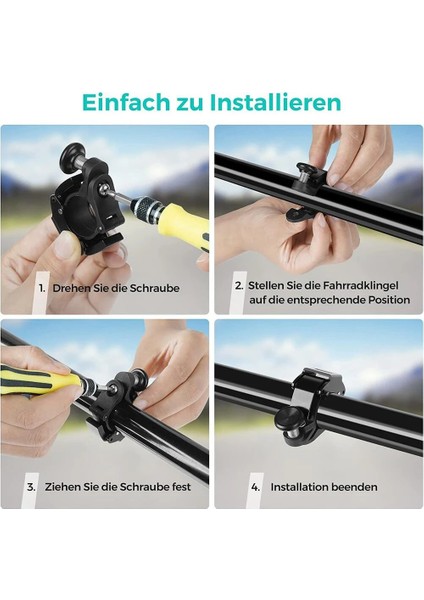 Einfach zu Installieren

1. Drehen Sie die Schraube

2. Stellen Sie die Fahrradklingel auf die entsprechende Position

3. Ziehen Sie die Schraube fest

4. Installation beenden