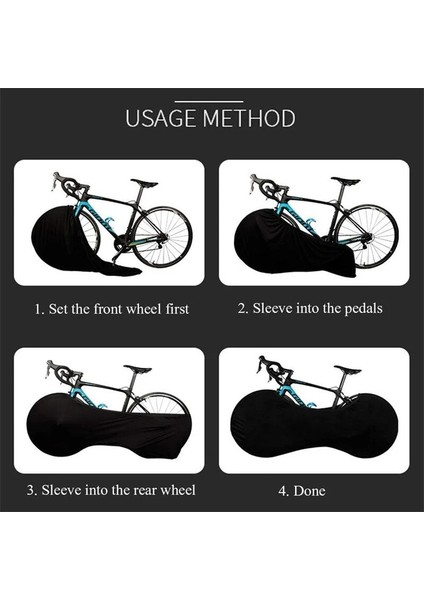 USAGE METHOD

1. Set the front wheel first

2. Sleeve into the pedals

3. Sleeve into the rear wheel

4. Done