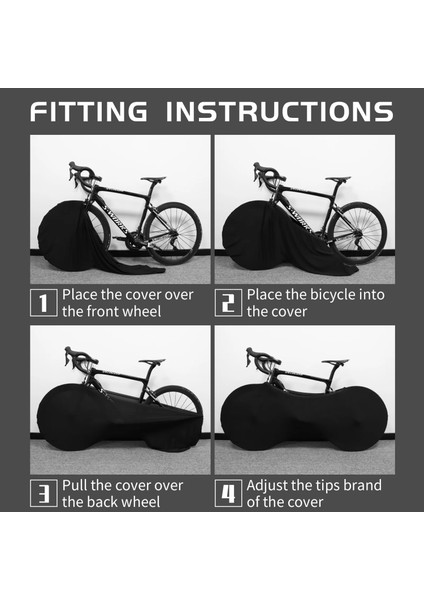 FITTING INSTRUCTIONS

S-WORKS

1 Place the cover over the front wheel

S-WORKS

2 Place the bicycle into the cover

3 Pull the cover over the back wheel

4 Adjust the tips brand of the cover