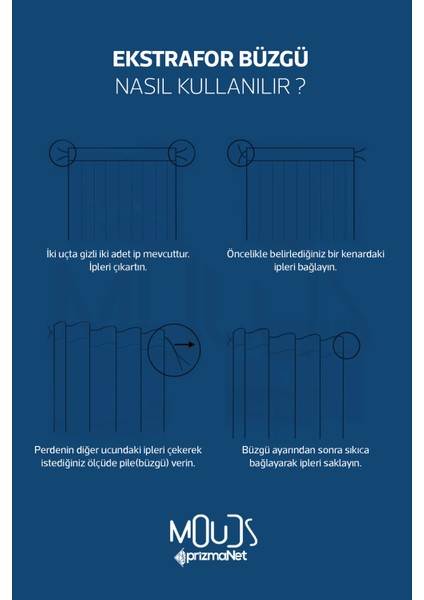 EKSTRAFOR BÜZGÜ
NASIL KULLANILIR ?

İki uçta gizli iki adet ip mevcuttur. İpleri çıkartın.

Öncelikle belirlediğiniz bir kenardaki ipleri bağlayın.

Perdenin diğer ucundaki ipleri çekerek istediğiniz ölçüde pile(büzgü) verin.

Büzgü ayarından sonra sıkıca bağlayarak ipleri saklayın.

MOUDS
prizmaNet