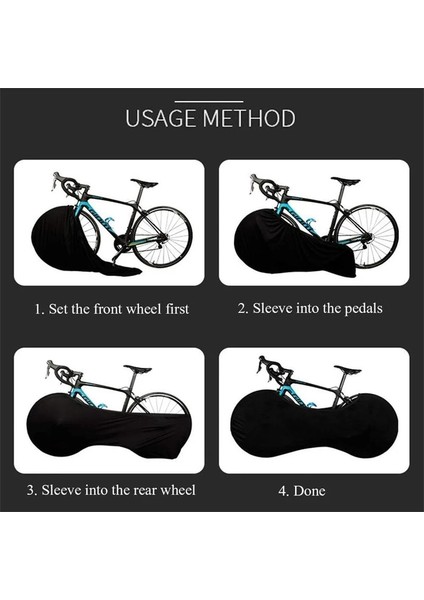 USAGE METHOD

1. Set the front wheel first

2. Sleeve into the pedals

3. Sleeve into the rear wheel

4. Done