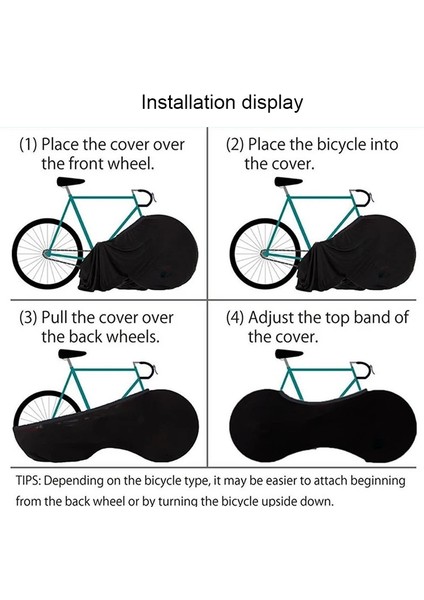 Installation display

(1) Place the cover over the front wheel.

(2) Place the bicycle into the cover.

(3) Pull the cover over the back wheels.

(4) Adjust the top band of the cover.

TIPS: Depending on the bicycle type, it may be easier to attach beginning from the back wheel or by turning the bicycle upside down.