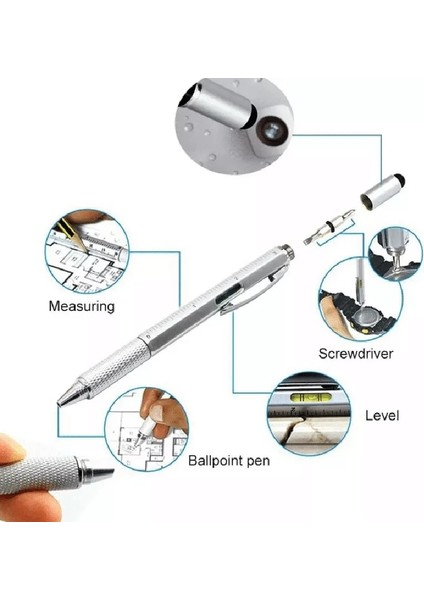 Measuring

Screwdriver

Level

Ballpoint pen